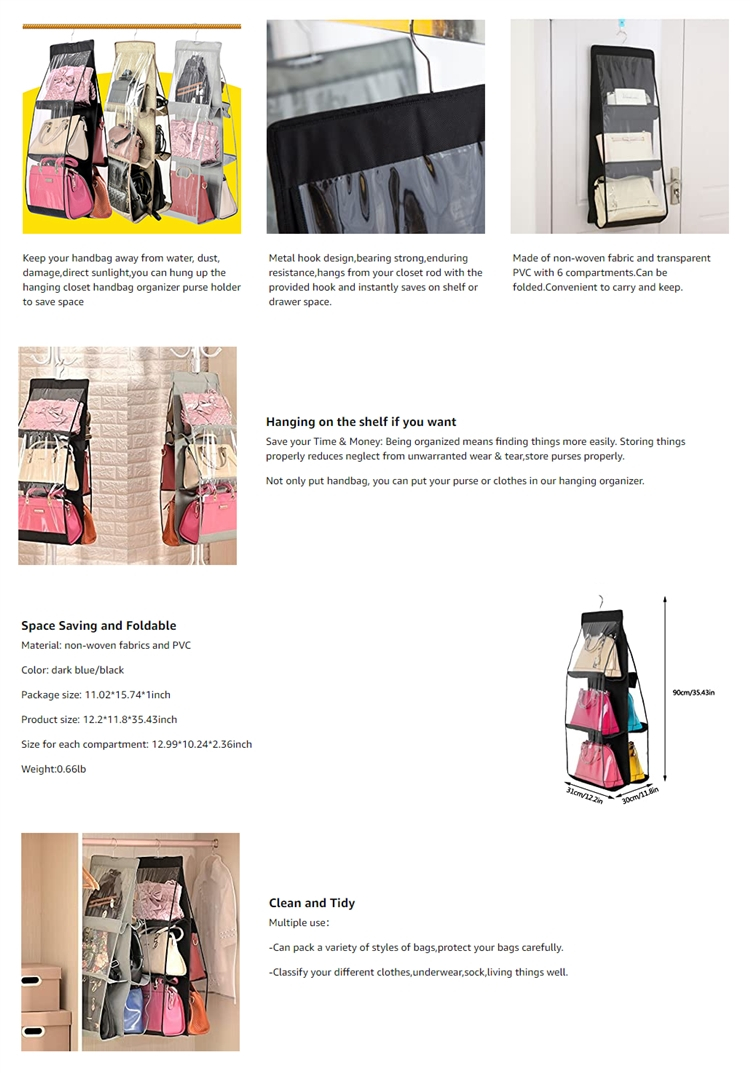 Keep your handbag away from water, dust, damage,direct sunlight,you can hung up the hanging closet handbag organizer purse holder to save space

Metal hook design,bearing strong,enduring resistance,hangs from your closet rod with the provided hook and instantly saves on shelf or drawer space.

Made of non-woven fabric and transparent PVC with 6 compartments.Can be folded.Convenient to carry and keep.

Hanging on the shelf if you want

Save your Time & Money: Being organized means finding things more easily. Storing things properly reduces neglect from unwarranted wear & tear,store purses properly.

Not only put handbag, you can put your purse or clothes in our hanging organizer.

Space Saving and Foldable

Material: non-woven fabrics and PVC

Color: dark blue/black

Package size: 11.02*15.74*1inch

Product size: 12.2*11.8*35.43inch

Size for each compartment: 12.99*10.24*2.36inch

Weight:0.66lb

90cm/35.43in

31cm/12.2in

30cm/11.8in

Clean and Tidy

Multiple use：

-Can pack a variety of styles of bags,protect your bags carefully.

-Classify your different clothes,underwear,sock,living things well.