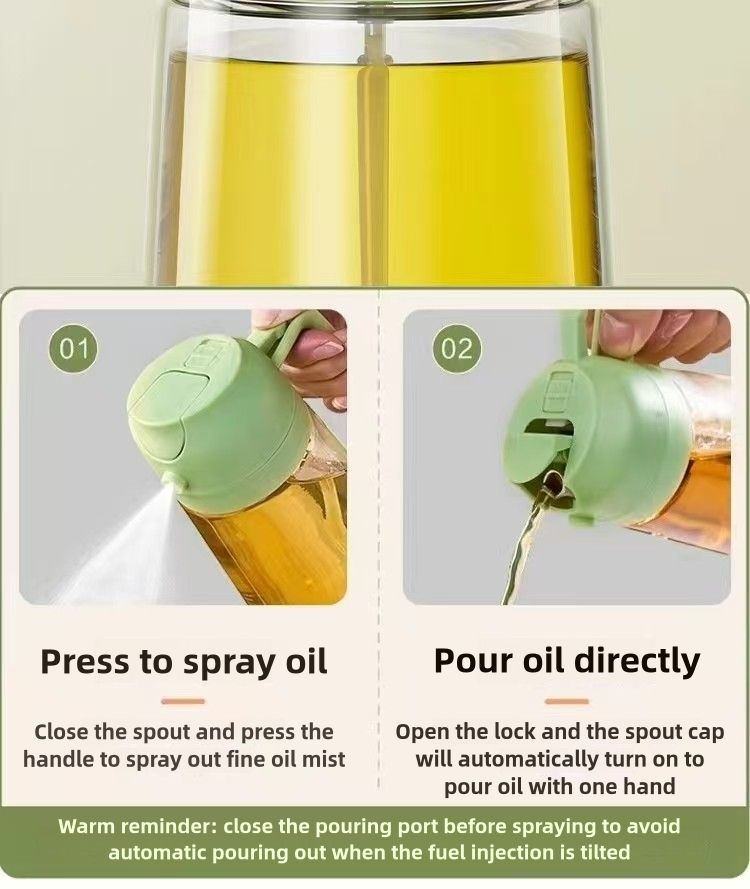 01

Press to spray oil

Close the spout and press the handle to spray out fine oil mist

02

Pour oil directly

Open the lock and the spout cap will automatically turn on to pour oil with one hand

Warm reminder: close the pouring port before spraying to avoid automatic pouring out when the fuel injection is tilted