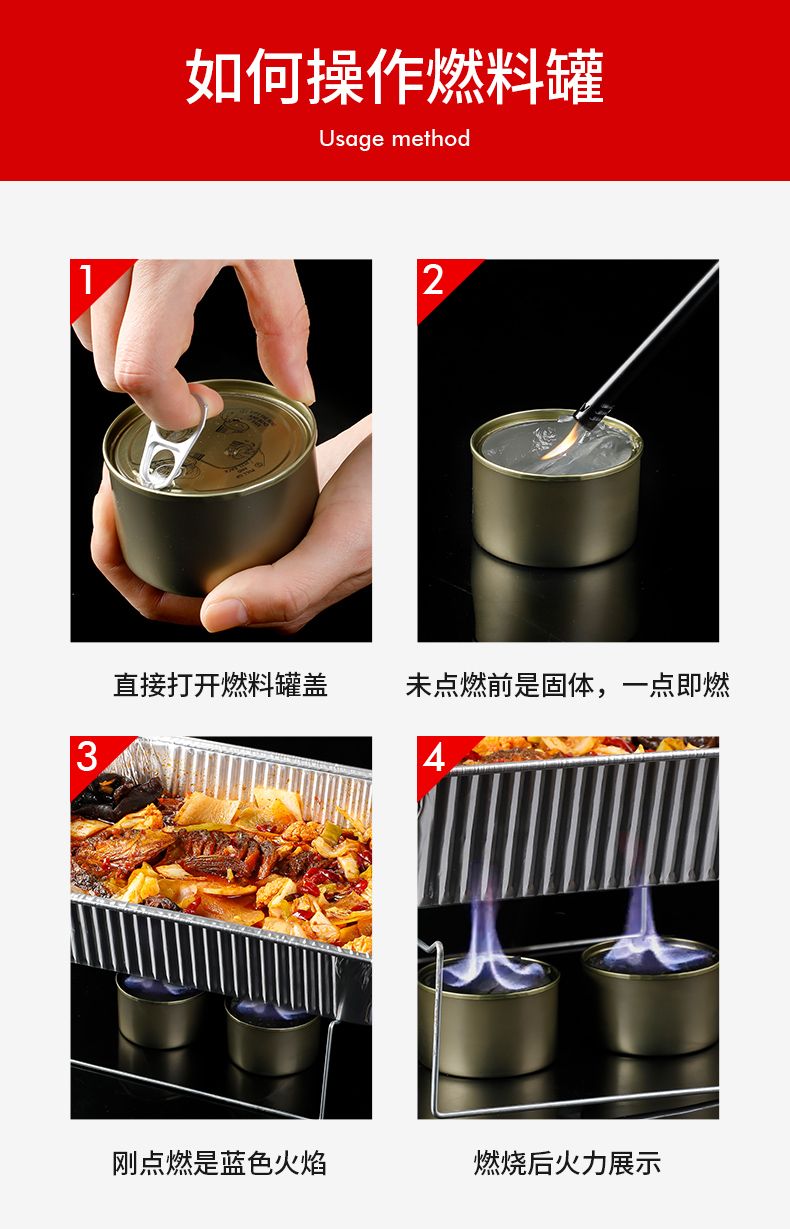 如何操作燃料罐
Usage method

1
直接打开燃料罐盖

2
未点燃前是固体，一点即燃

3
刚点燃是蓝色火焰

4
燃烧后火力展示