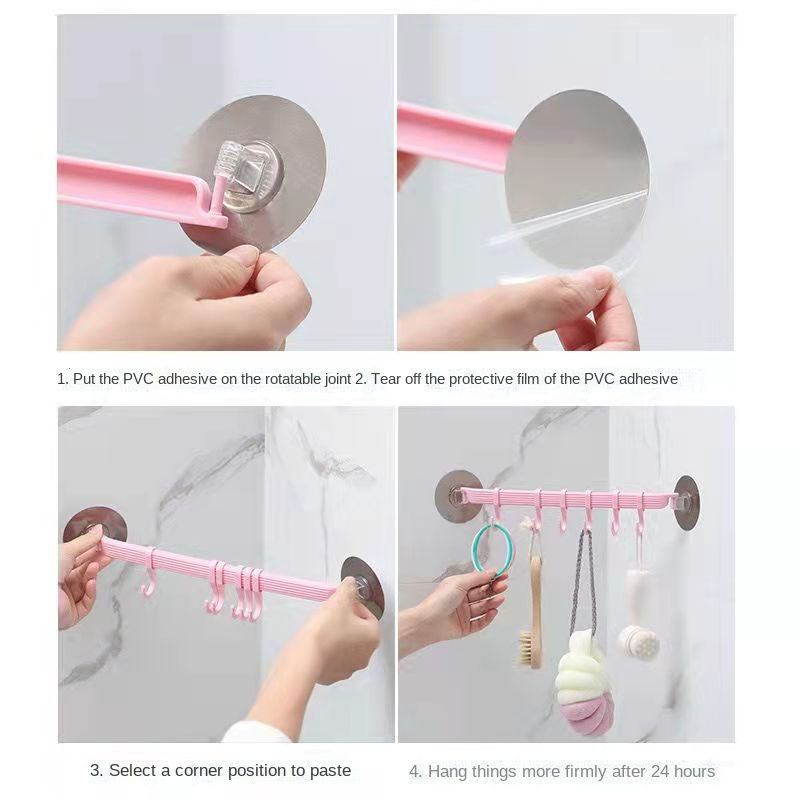 1. Put the PVC adhesive on the rotatable joint 2. Tear off the protective film of the PVC adhesive

3. Select a corner position to paste

4. Hang things more firmly after 24 hours