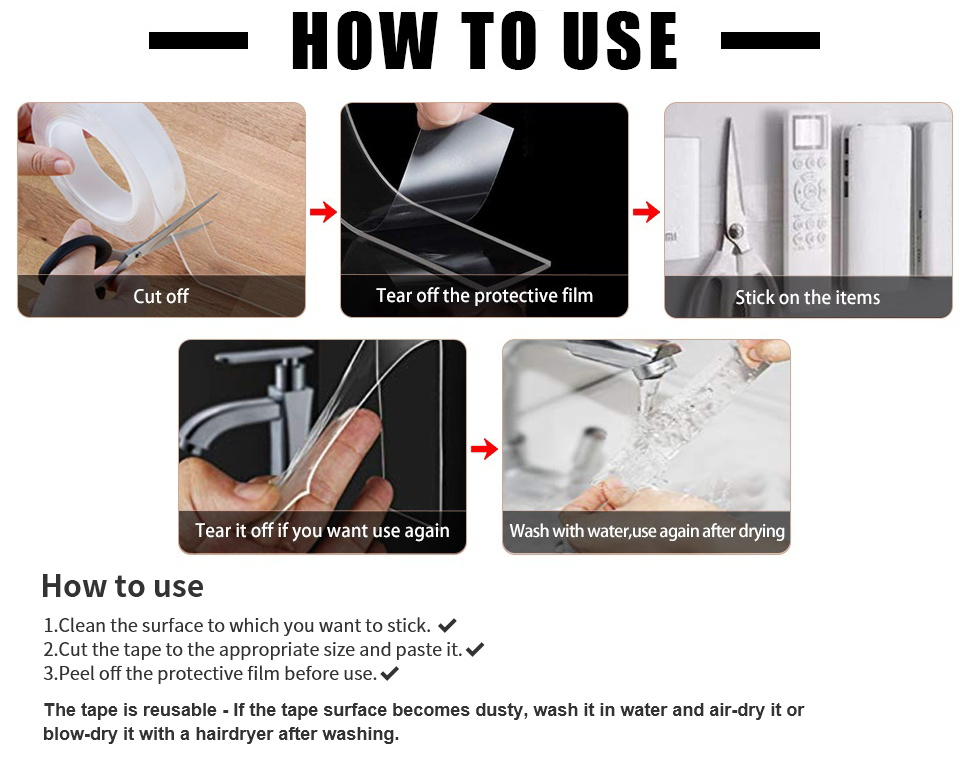 HOW TO USE

Cut off

Tear off the protective film

Stick on the items

Tear it off if you want use again

Wash with water,use again after drying

How to use

1.Clean the surface to which you want to stick. ✔
2.Cut the tape to the appropriate size and paste it. ✔
3.Peel off the protective film before use. ✔

The tape is reusable - If the tape surface becomes dusty, wash it in water and air-dry it or blow-dry it with a hairdryer after washing.