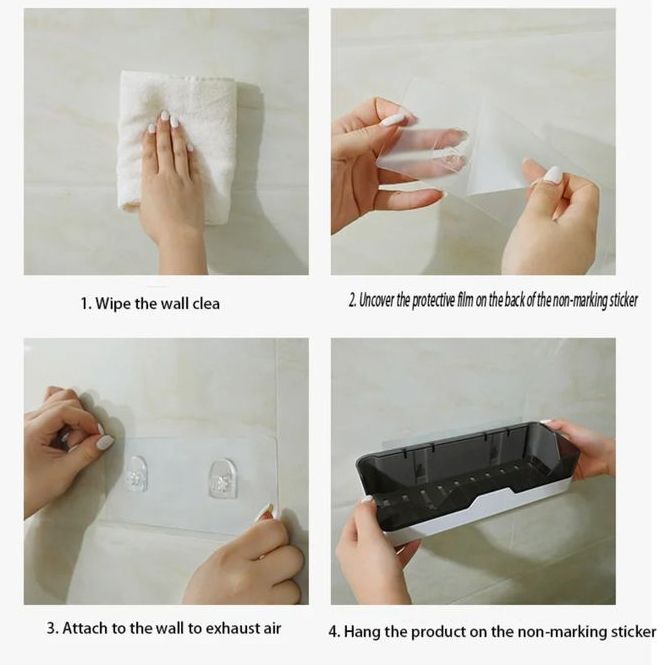 1. Wipe the wall clea

2. Uncover the protective film on the back of the non-marking sticker

3. Attach to the wall to exhaust air

4. Hang the product on the non-marking sticker