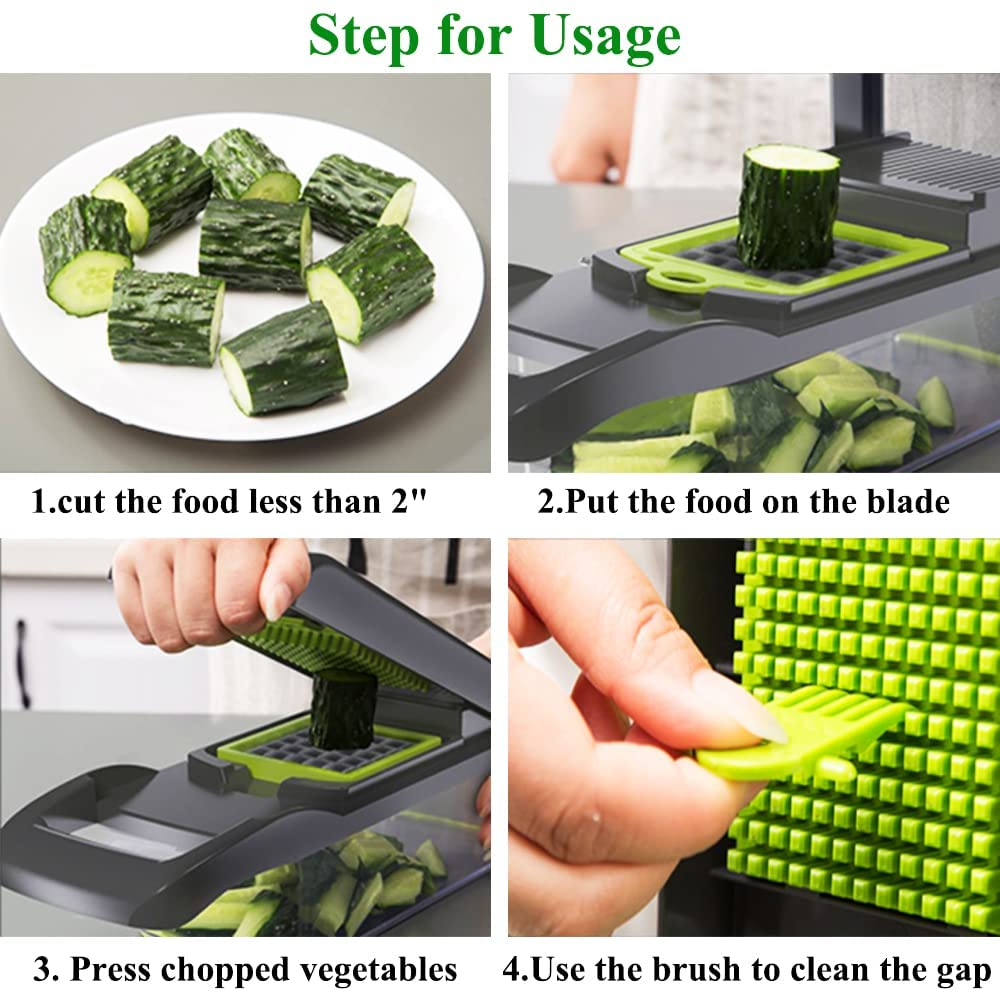 Step for Usage

1.cut the food less than 2"

2.Put the food on the blade

3. Press chopped vegetables

4.Use the brush to clean the gap