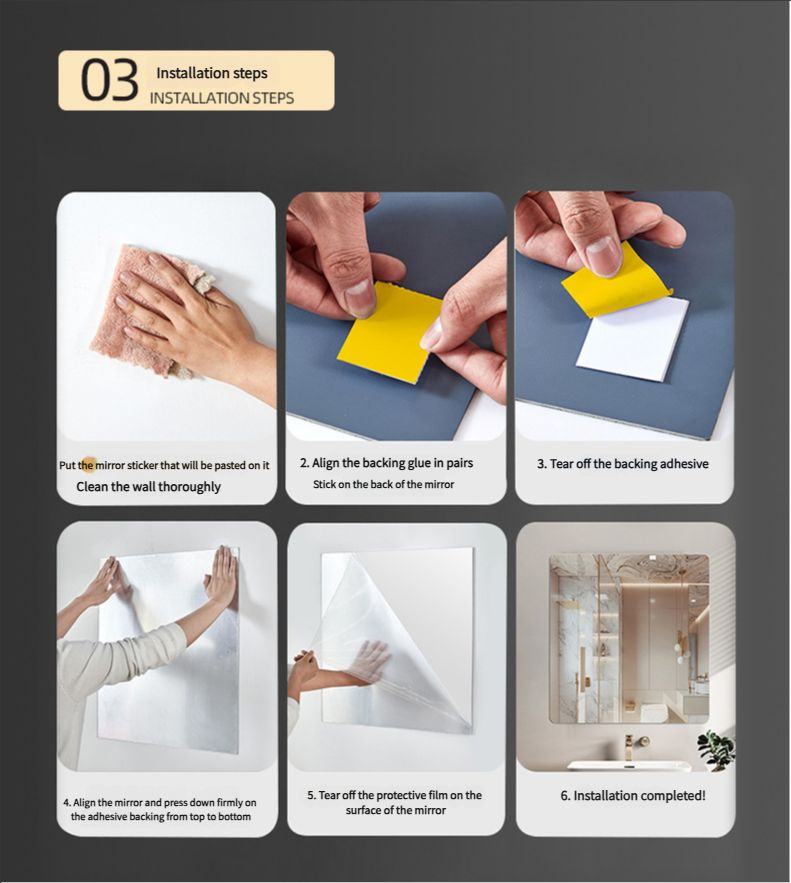 03 Installation steps
INSTALLATION STEPS

Put the mirror sticker that will be pasted on it
Clean the wall thoroughly

2. Align the backing glue in pairs
Stick on the back of the mirror

3. Tear off the backing adhesive

4. Align the mirror and press down firmly on the adhesive backing from top to bottom

5. Tear off the protective film on the surface of the mirror

6. Installation completed!