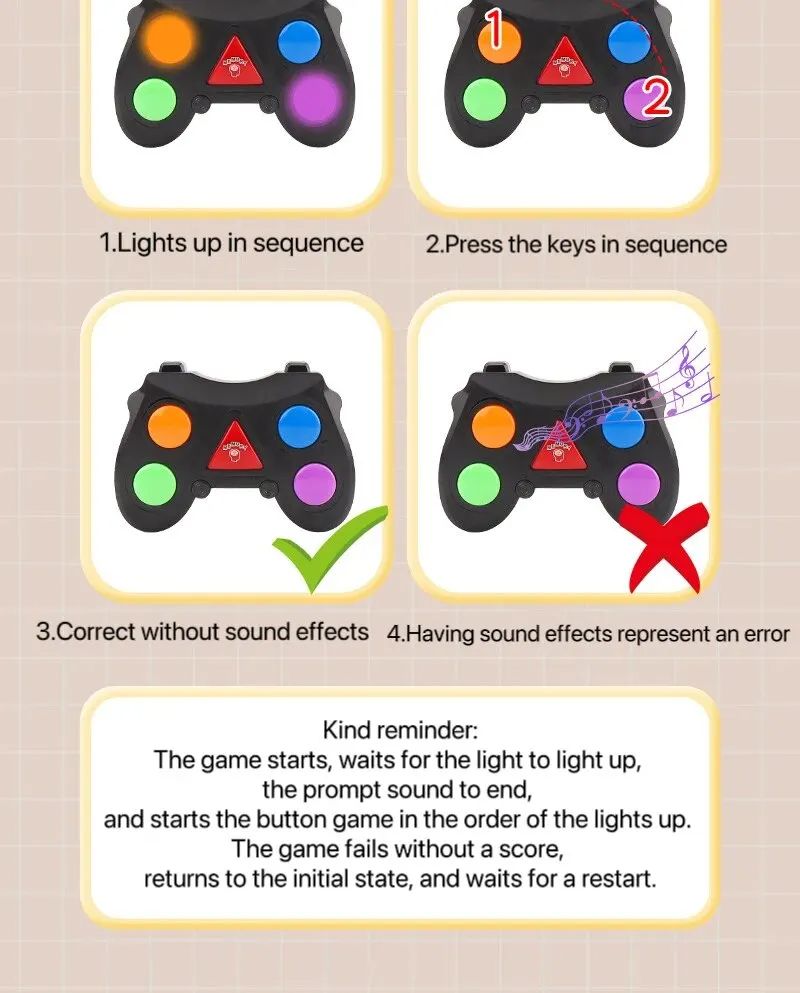 1
2
1.Lights up in sequence
2.Press the keys in sequence
3.Correct without sound effects
4.Having sound effects represent an error

Kind reminder:
The game starts, waits for the light to light up, the prompt sound to end, and starts the button game in the order of the lights up. The game fails without a score, returns to the initial state, and waits for a restart.