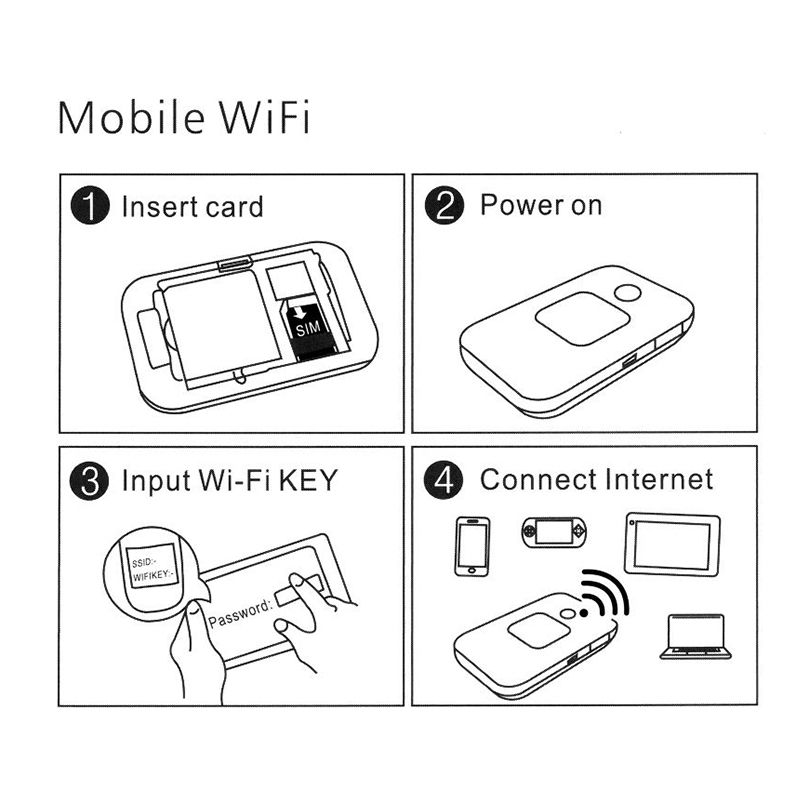 Mobile WiFi

1 Insert card

SIM

2 Power on

3 Input Wi-Fi KEY

SSID:-
WIFIKEY:-

Password:

4 Connect Internet