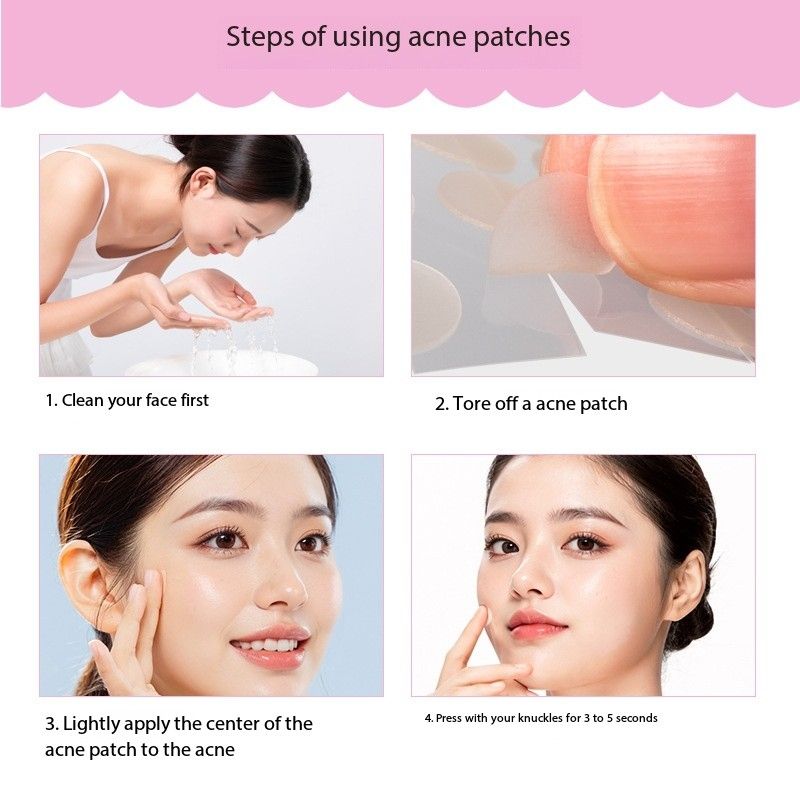 Steps of using acne patches

1. Clean your face first

2. Tore off a acne patch

3. Lightly apply the center of the acne patch to the acne

4. Press with your knuckles for 3 to 5 seconds