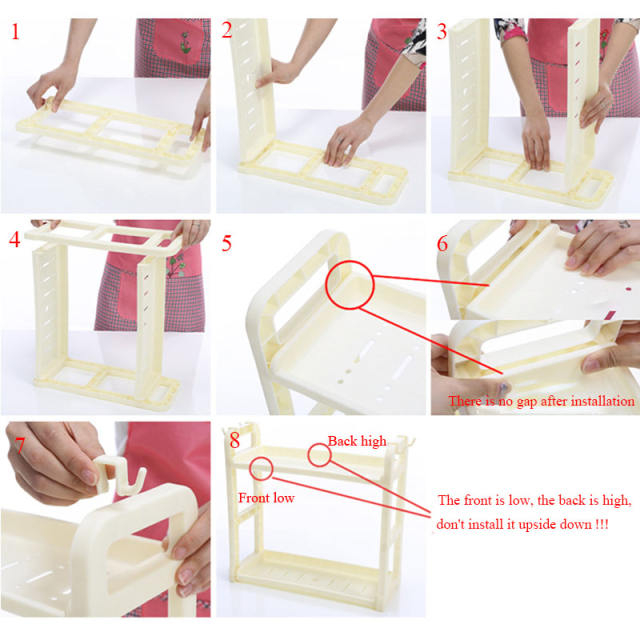 1

2

3

4

5

6

There is no gap after installation

7

8

Back high

Front low

The front is low, the back is high, don't install it upside down !!!