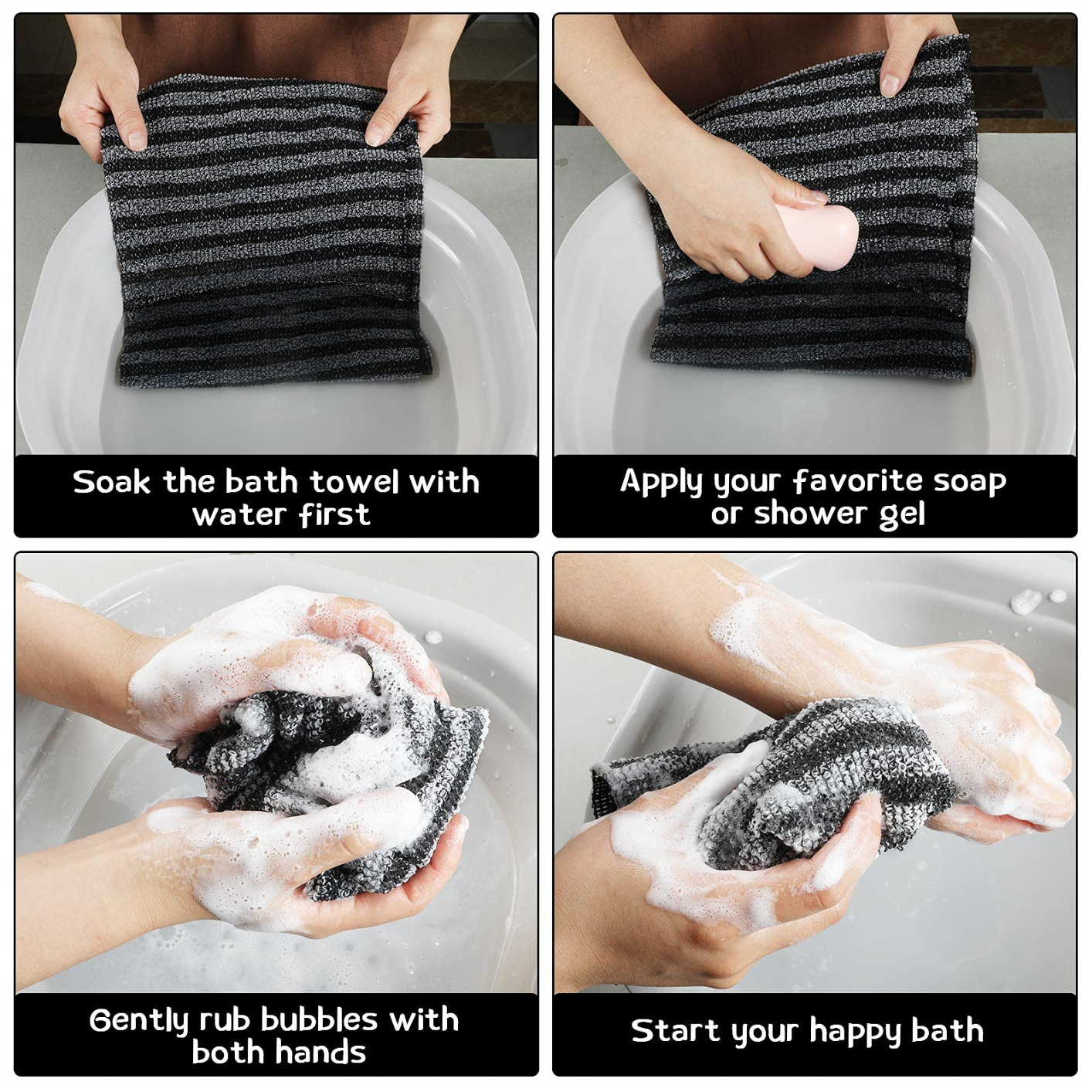 Soak the bath towel with water first

Apply your favorite soap or shower gel

Gently rub bubbles with both hands

Start your happy bath