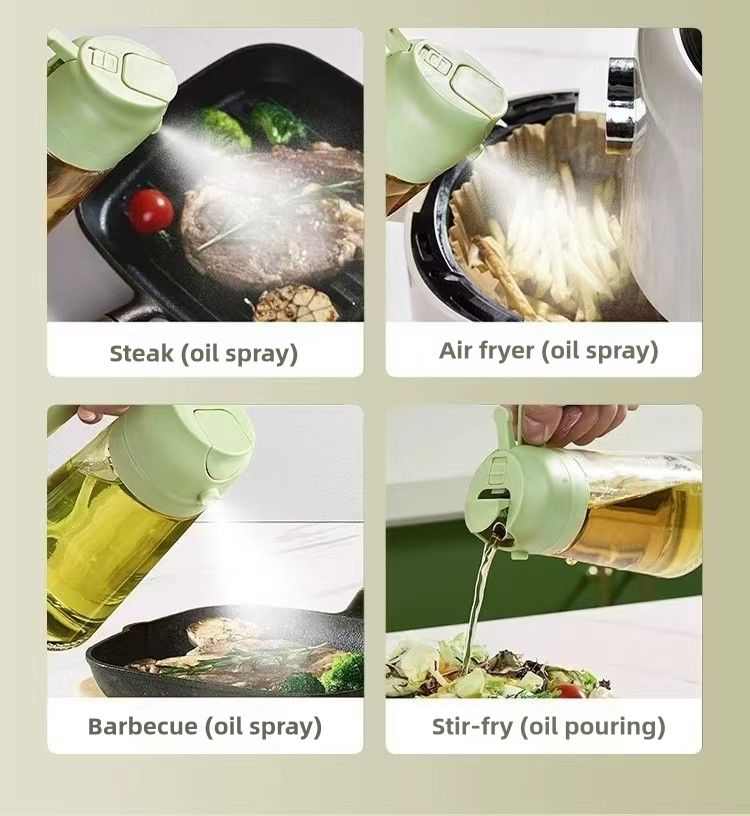 Steak (oil spray)

Air fryer (oil spray)

Barbecue (oil spray)

Stir-fry (oil pouring)