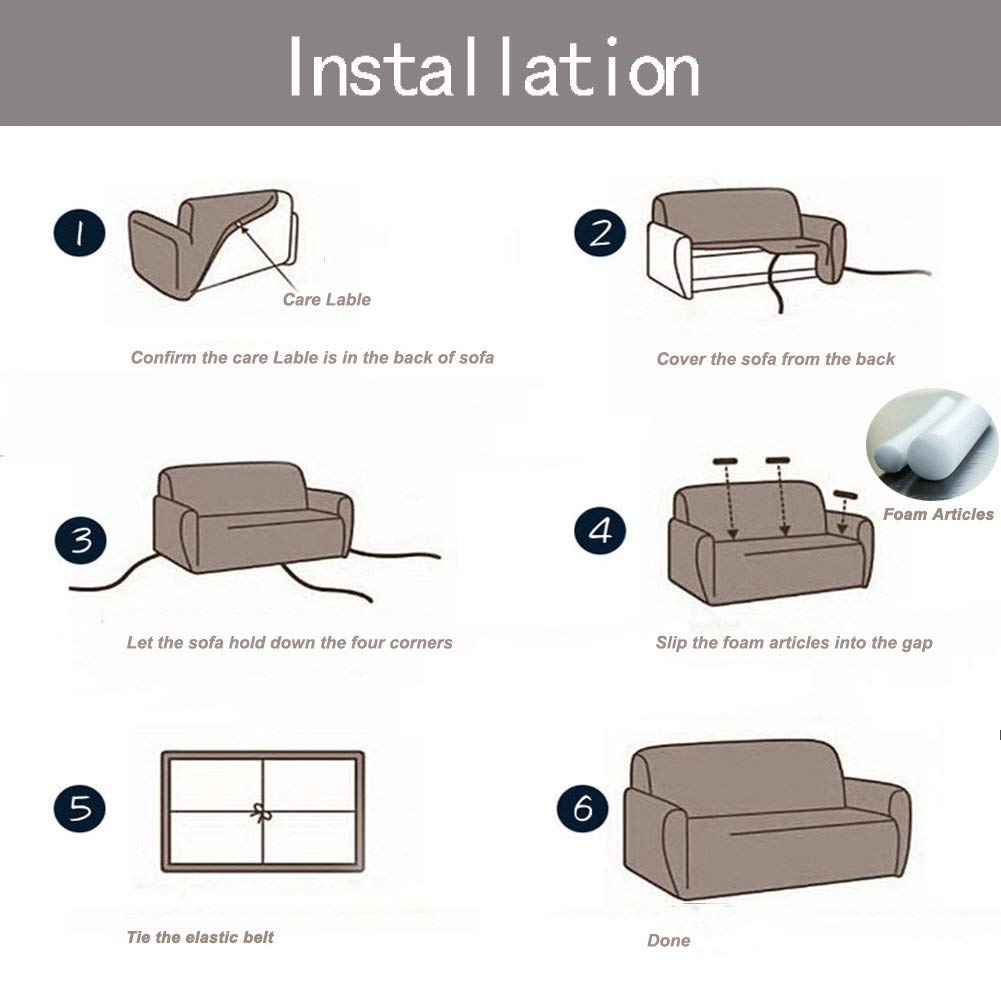 Installation

1
Care Lable
Confirm the care Lable is in the back of sofa

2
Cover the sofa from the back

3
Let the sofa hold down the four corners

4
Foam Articles
Slip the foam articles into the gap

5
Tie the elastic belt

6
Done