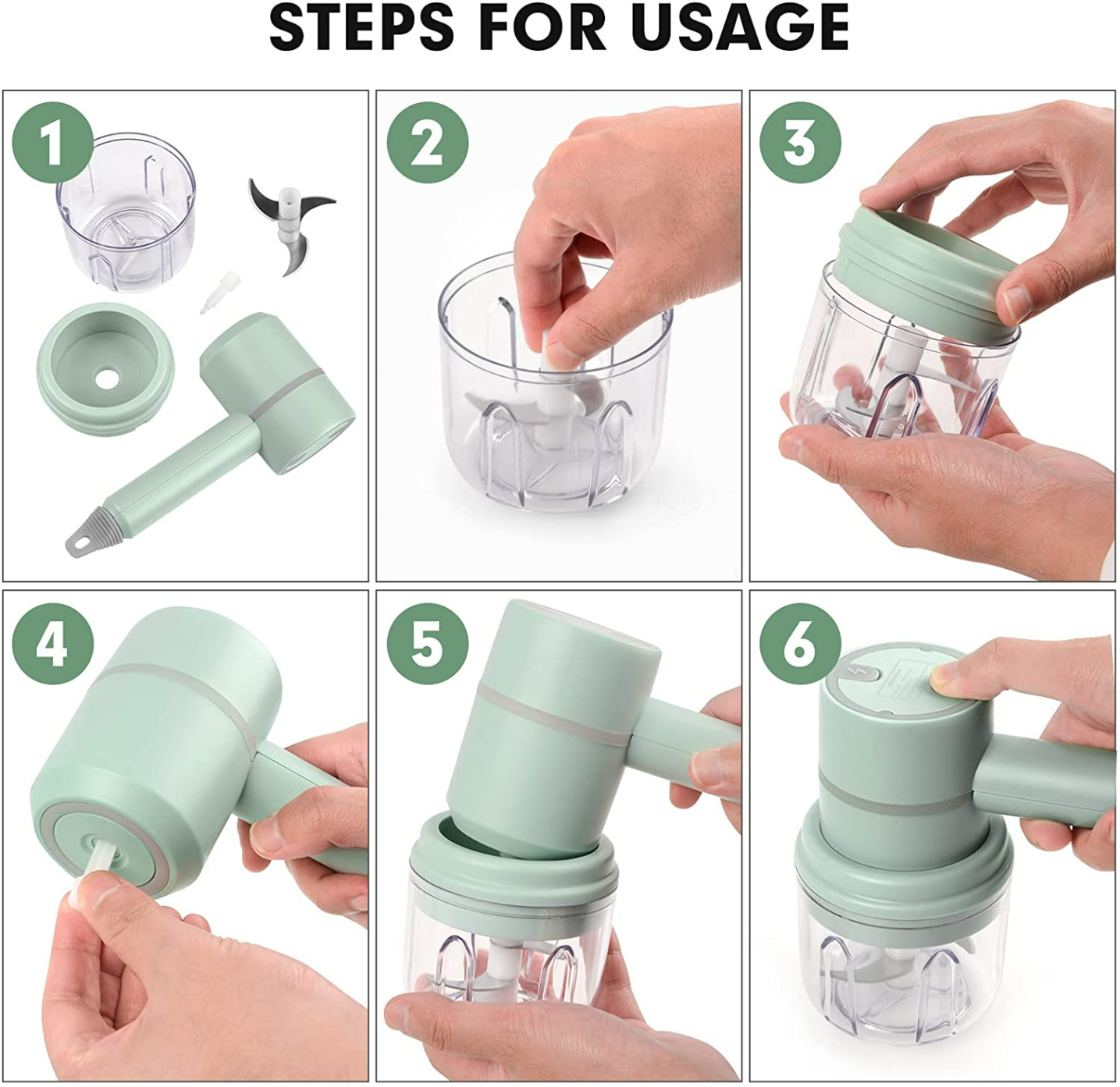 STEPS FOR USAGE

1

2

3

4

5

6