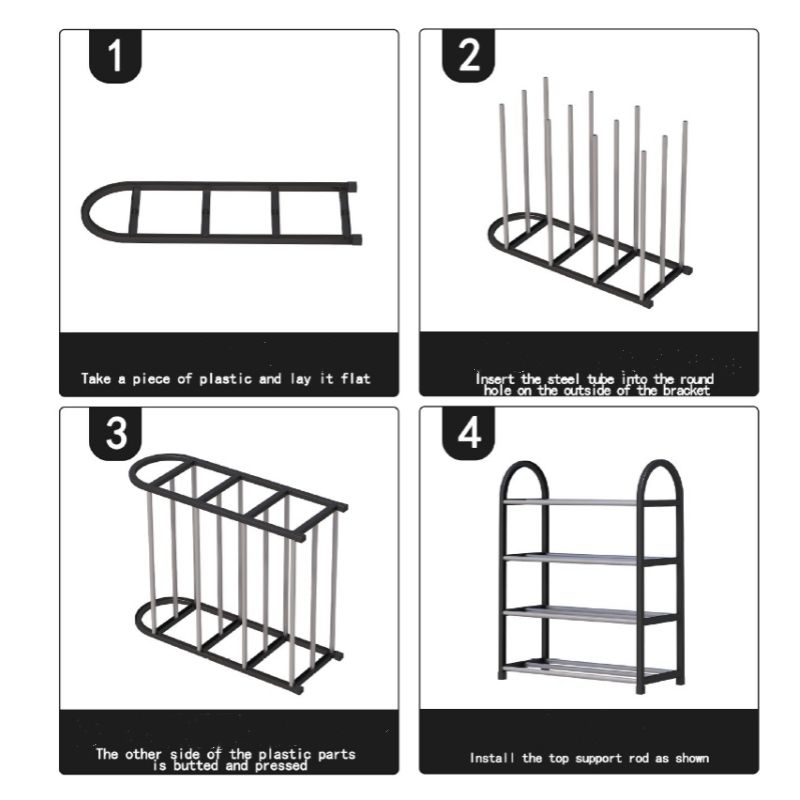 1

Take a piece of plastic and lay it flat

2

Insert the steel tube into the round hole on the outside of the bracket

3

The other side of the plastic parts is butted and pressed

4

Install the top support rod as shown