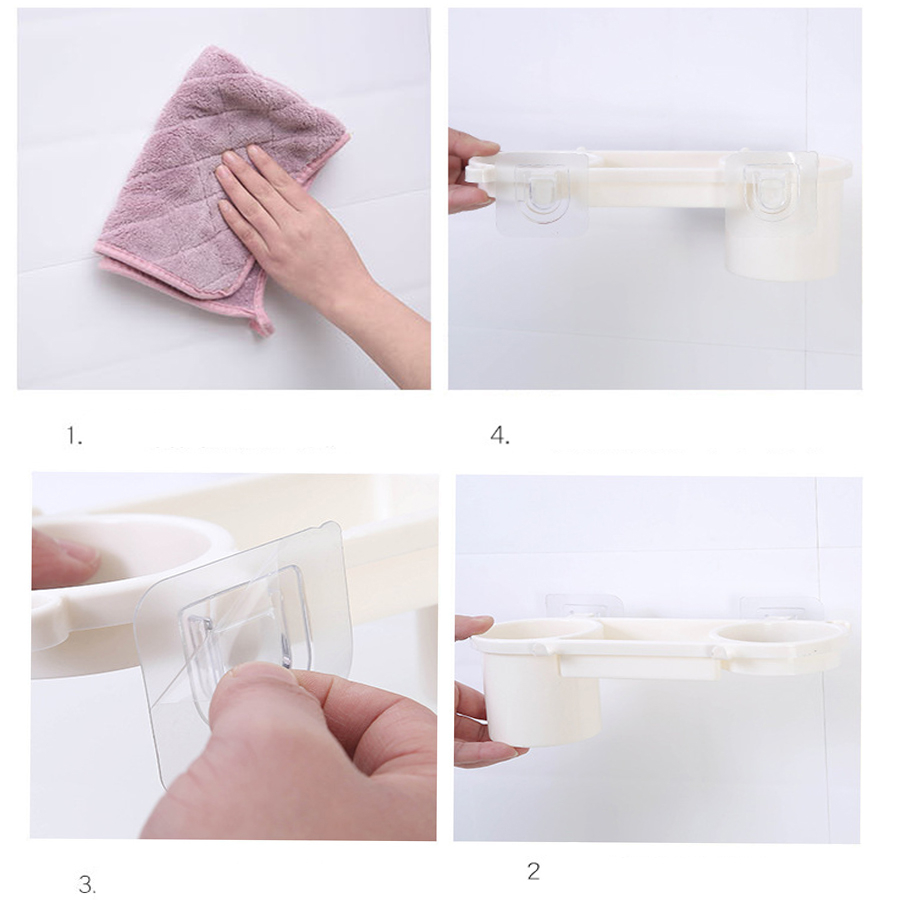 1.

4.

3.

2