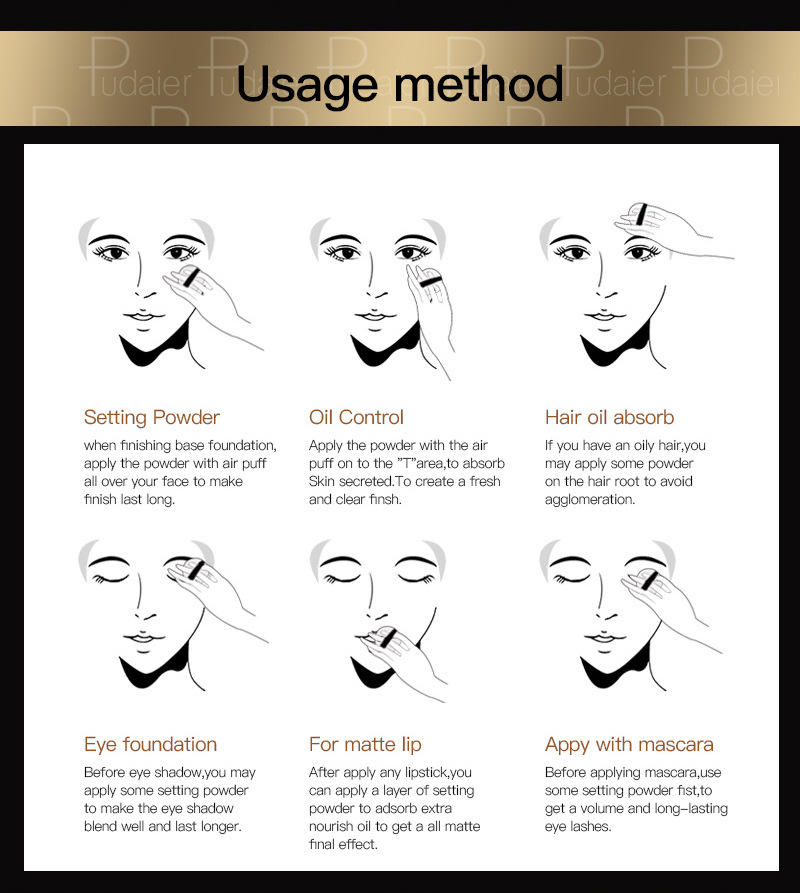 Pudaier Pudaier Pudaier Pudaier

Usage method

Setting Powder
when finishing base foundation, apply the powder with air puff all over your face to make finish last long.

Oil Control
Apply the powder with the air puff on to the "T"area,to absorb Skin secreted.To create a fresh and clear finsh.

Hair oil absorb
If you have an oily hair,you may apply some powder on the hair root to avoid agglomeration.

Eye foundation
Before eye shadow,you may apply some setting powder to make the eye shadow blend well and last longer.

For matte lip
After apply any lipstick,you can apply a layer of setting powder to adsorb extra nourish oil to get a all matte final effect.

Appy with mascara
Before applying mascara,use some setting powder fist,to get a volume and long-lasting eye lashes.