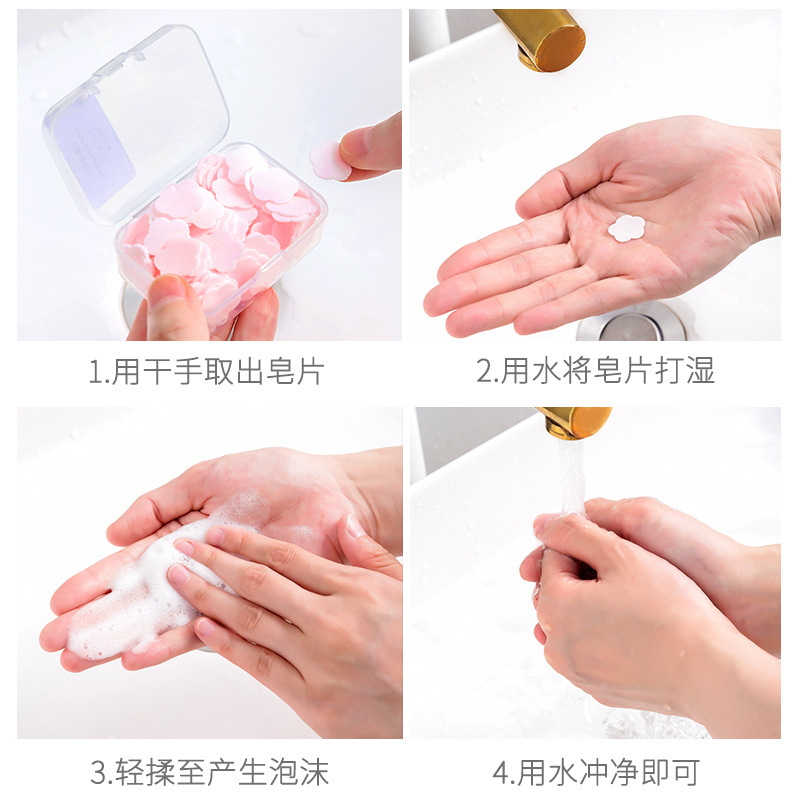 1.用干手取出皂片

2.用水将皂片打湿

3.轻揉至产生泡沫

4.用水冲净即可