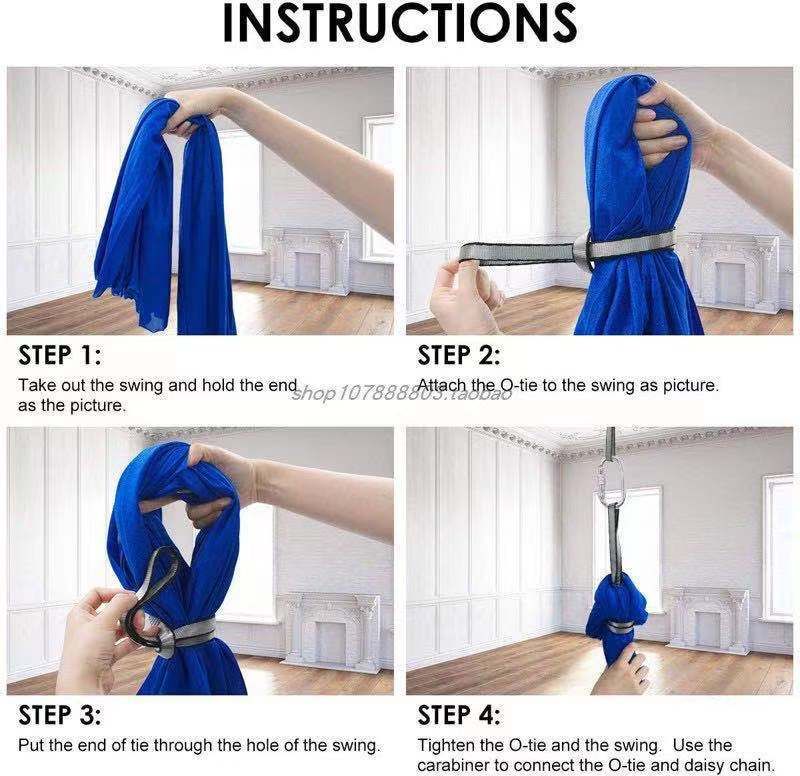 INSTRUCTIONS

STEP 1:
Take out the swing and hold the end as the picture.

STEP 2:
Attach the O-tie to the swing as picture.

shop107888805.taobao

STEP 3:
Put the end of tie through the hole of the swing.

STEP 4:
Tighten the O-tie and the swing. Use the carabiner to connect the O-tie and daisy chain.