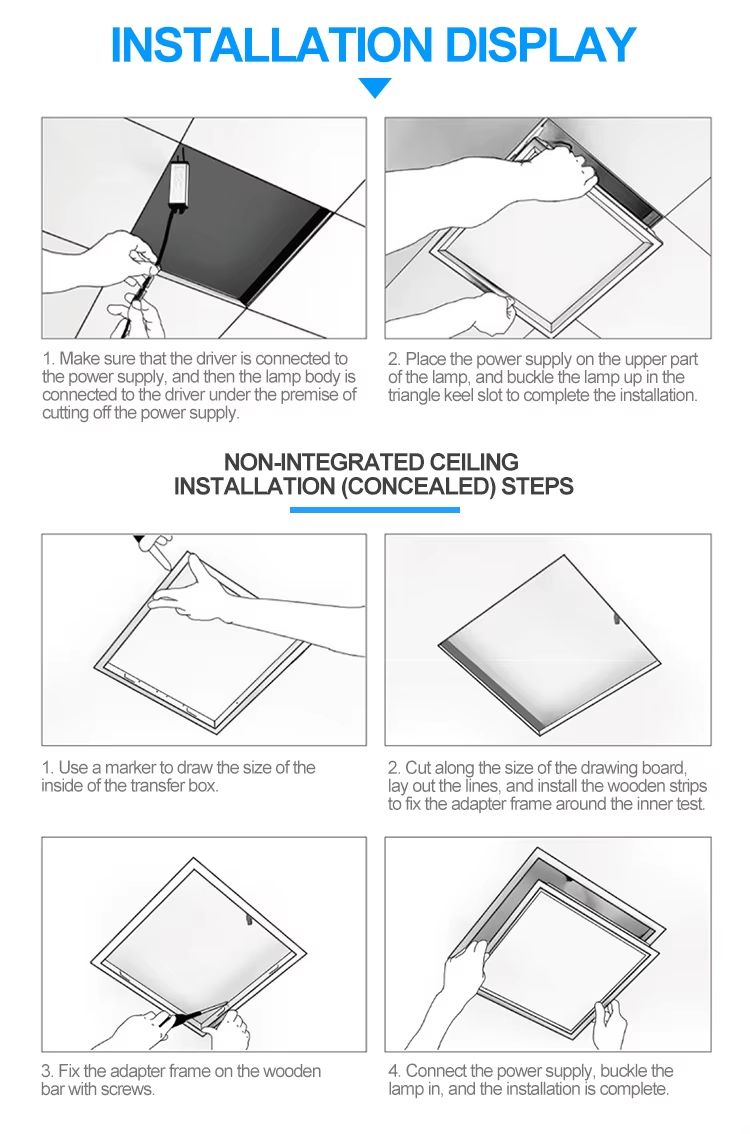 INSTALLATION DISPLAY

1. Make sure that the driver is connected to the power supply, and then the lamp body is connected to the driver under the premise of cutting off the power supply.

2. Place the power supply on the upper part of the lamp, and buckle the lamp up in the triangle keel slot to complete the installation.

NON-INTEGRATED CEILING INSTALLATION (CONCEALED) STEPS

1. Use a marker to draw the size of the inside of the transfer box.

2. Cut along the size of the drawing board, lay out the lines, and install the wooden strips to fix the adapter frame around the inner test.

3. Fix the adapter frame on the wooden bar with screws.

4. Connect the power supply, buckle the lamp in, and the installation is complete.