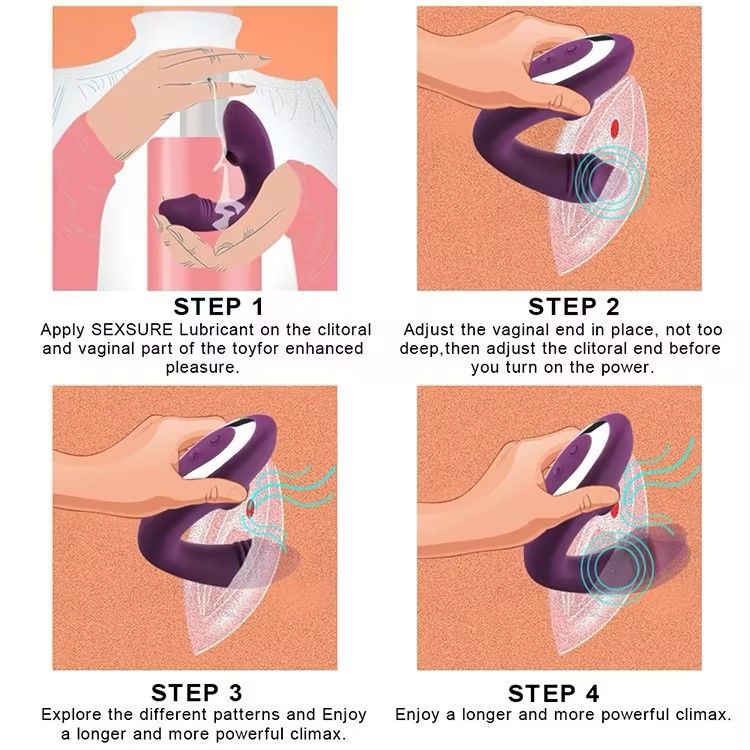 STEP 1
Apply SEXSURE Lubricant on the clitoral and vaginal part of the toyfor enhanced pleasure.

STEP 2
Adjust the vaginal end in place, not too deep,then adjust the clitoral end before you turn on the power.

STEP 3
Explore the different patterns and Enjoy a longer and more powerful climax.

STEP 4
Enjoy a longer and more powerful climax.