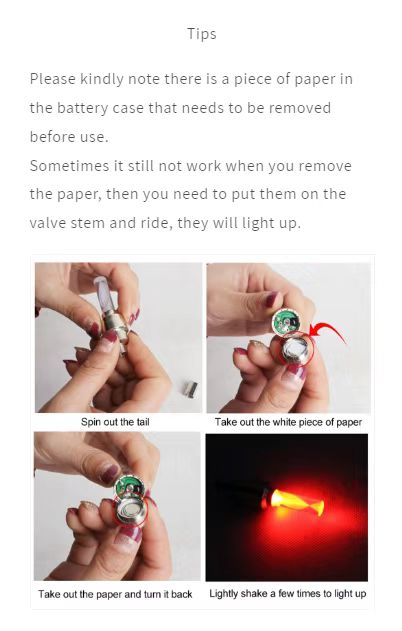 Tips

Please kindly note there is a piece of paper in the battery case that needs to be removed before use.
Sometimes it still not work when you remove the paper, then you need to put them on the valve stem and ride, they will light up.

Spin out the tail

Take out the white piece of paper

Take out the paper and turn it back

Lightly shake a few times to light up