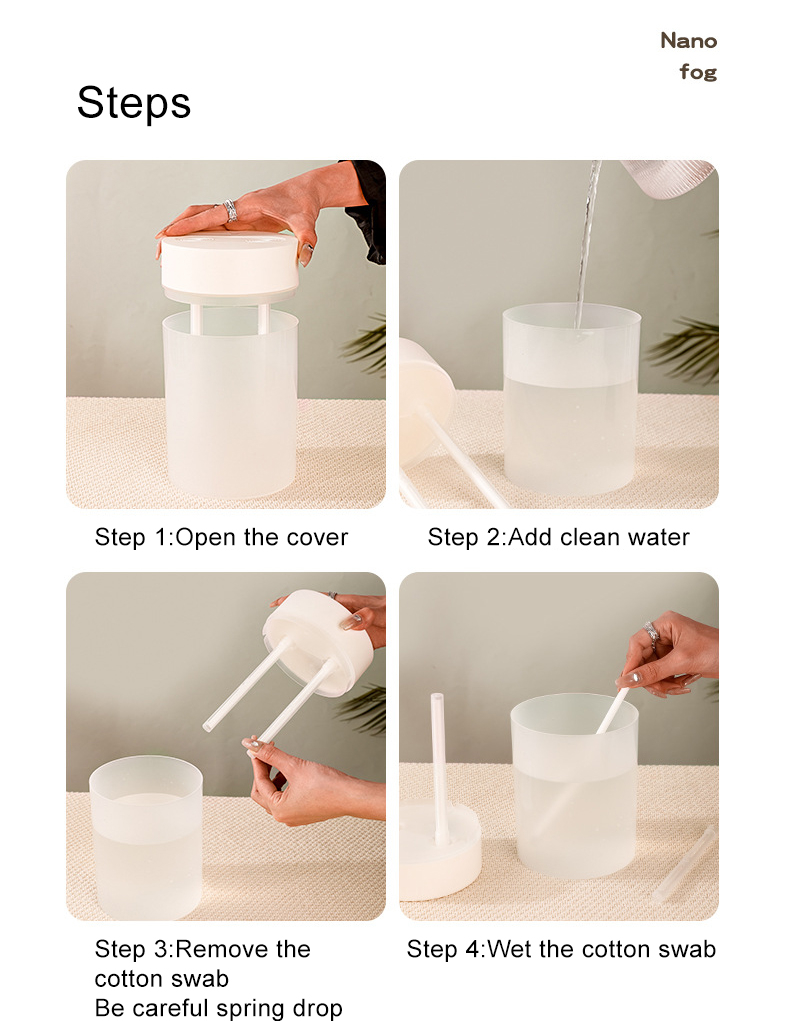 Nano
fog

Steps

Step 1:Open the cover

Step 2:Add clean water

Step 3:Remove the cotton swab
Be careful spring drop

Step 4:Wet the cotton swab