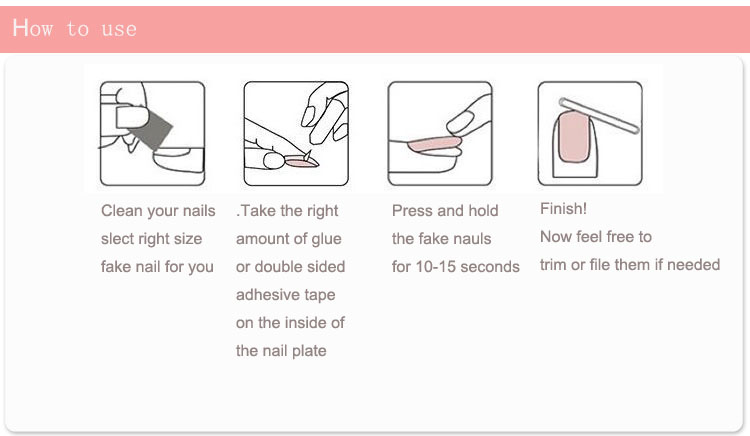 How to use

Clean your nails slect right size fake nail for you

.Take the right amount of glue or double sided adhesive tape on the inside of the nail plate

Press and hold the fake nauls for 10-15 seconds

Finish!
Now feel free to trim or file them if needed