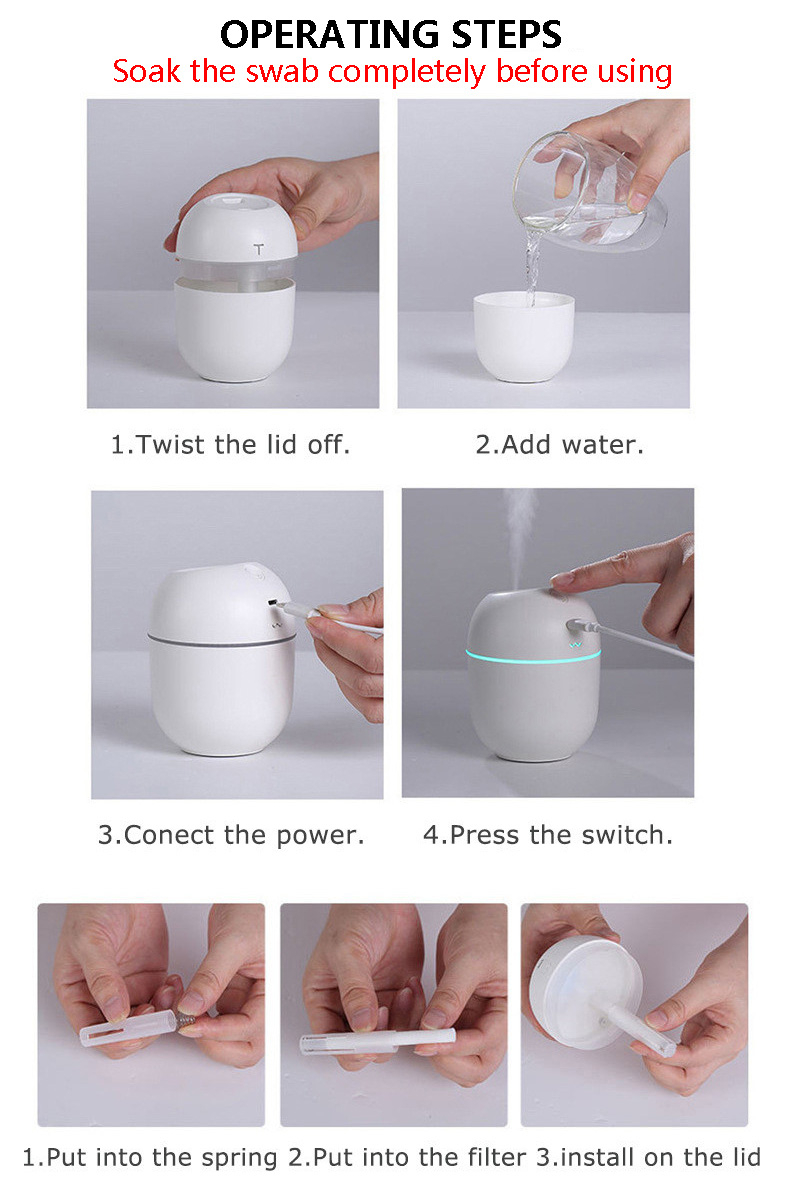 OPERATING STEPS
Soak the swab completely before using

1.Twist the lid off.

2.Add water.

3.Conect the power.

4.Press the switch.

1.Put into the spring 2.Put into the filter 3.install on the lid