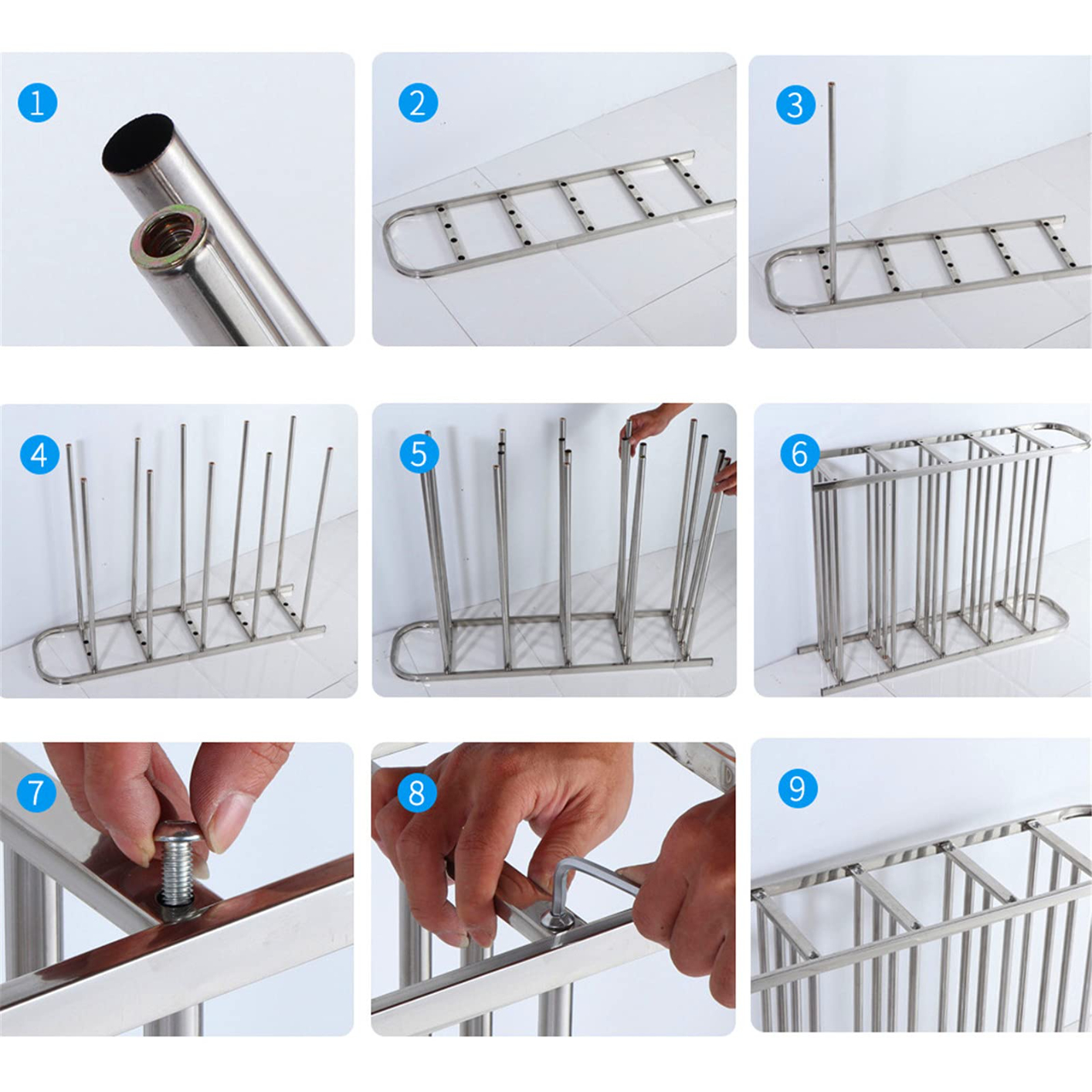 1
2
3
4
5
6
7
8
9