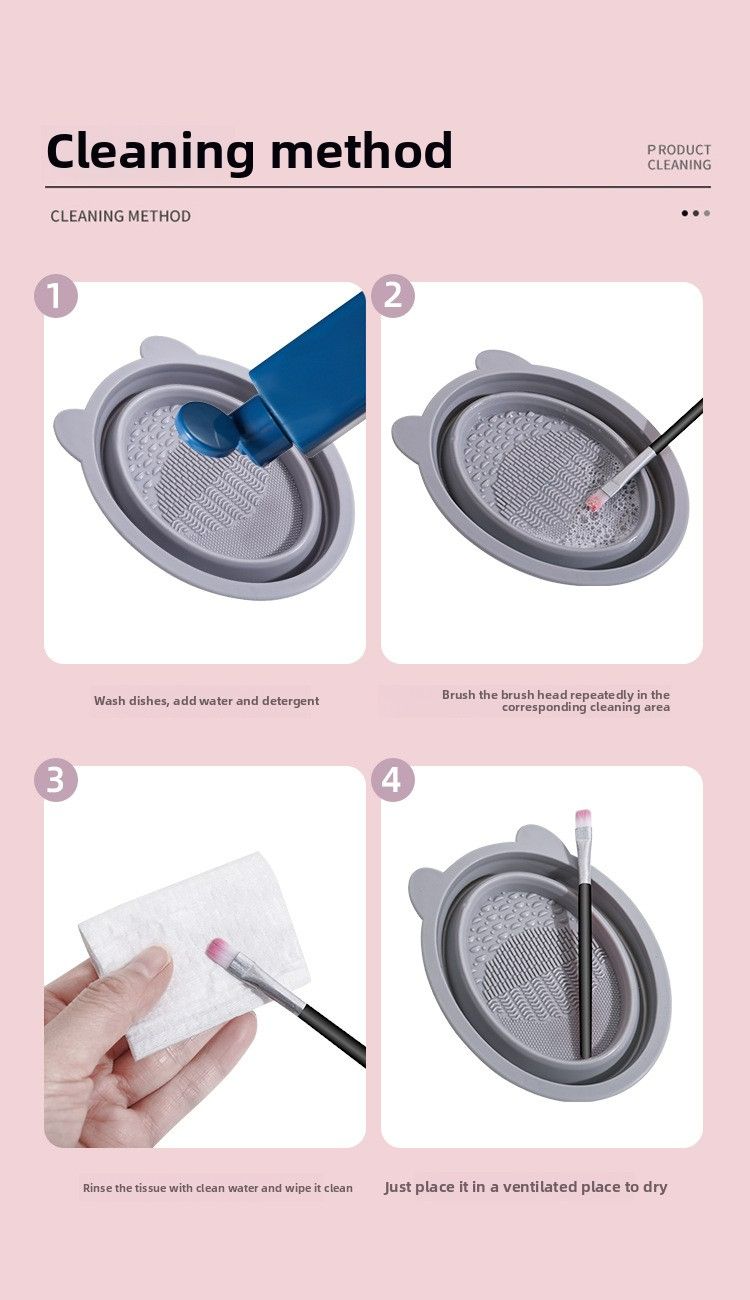 Cleaning method

P RODUCT CLEANING

CLEANING METHOD

1

2

Wash dishes, add water and detergent

Brush the brush head repeatedly in the corresponding cleaning area

3

4

Rinse the tissue with clean water and wipe it clean

Just place it in a ventilated place to dry