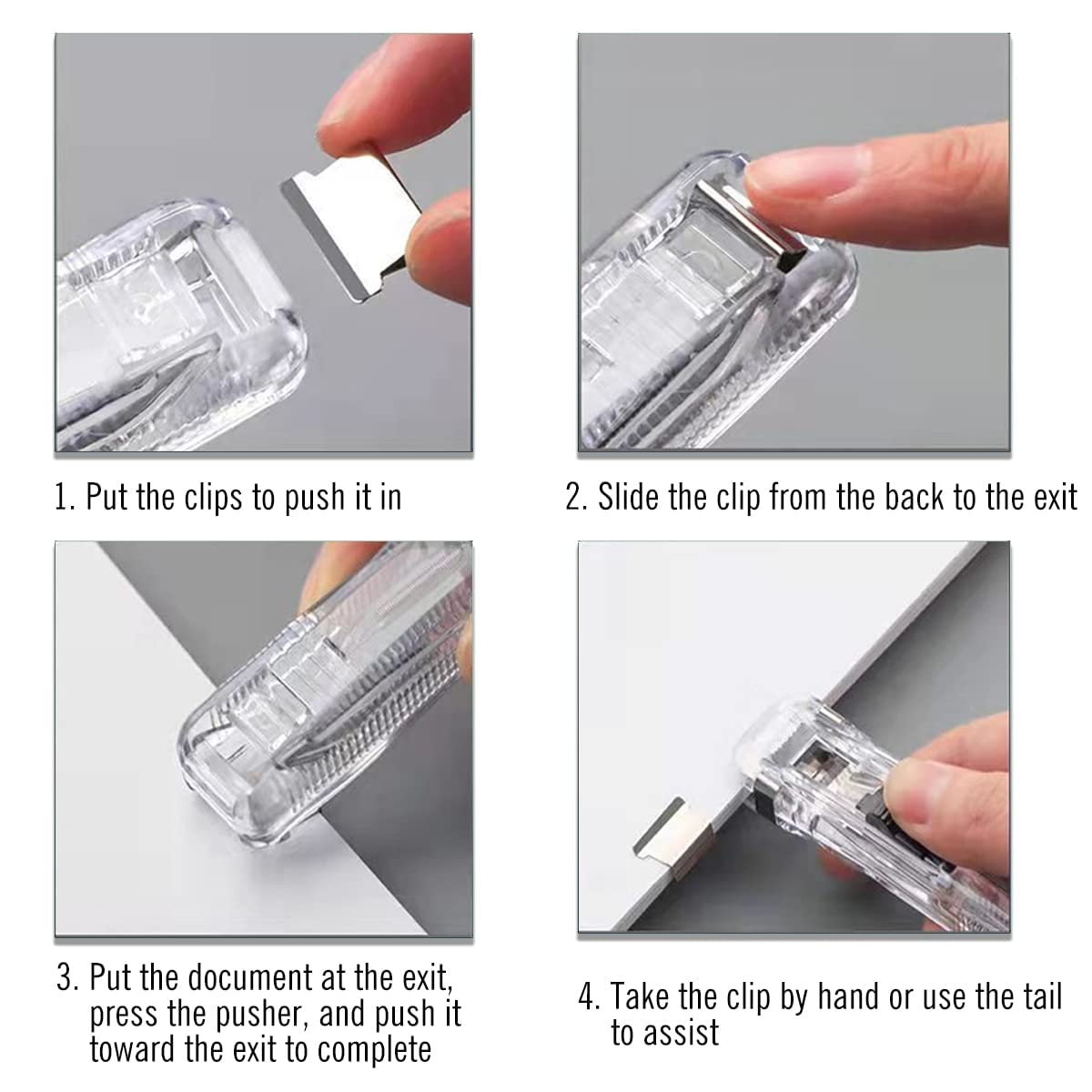 1. Put the clips to push it in

2. Slide the clip from the back to the exit

3. Put the document at the exit, press the pusher, and push it toward the exit to complete

4. Take the clip by hand or use the tail to assist