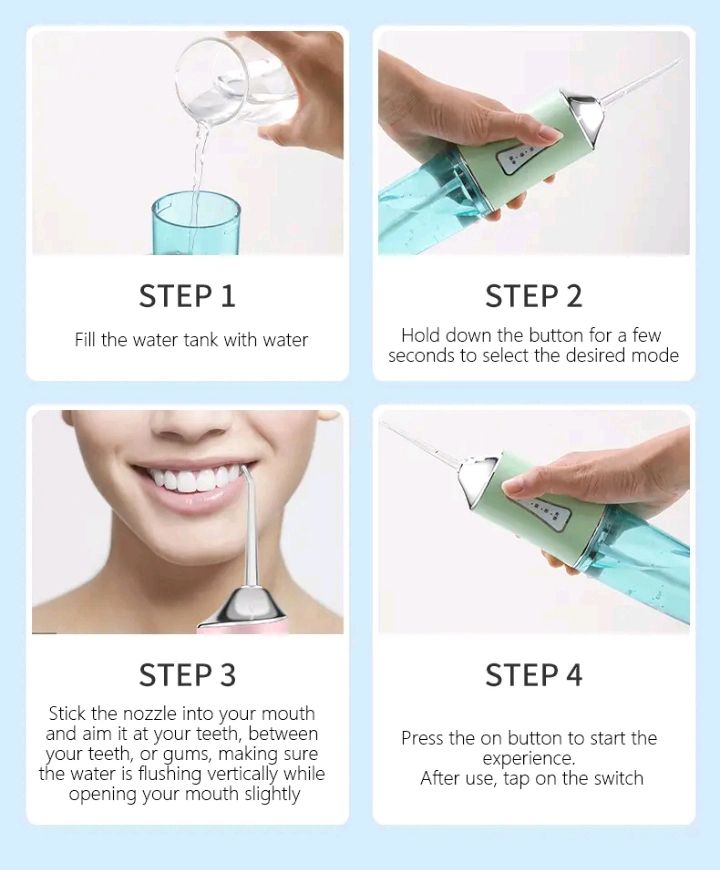 STEP 1

Fill the water tank with water

STEP 2

Hold down the button for a few seconds to select the desired mode

STEP 3

Stick the nozzle into your mouth and aim it at your teeth, between your teeth, or gums, making sure the water is flushing vertically while opening your mouth slightly

STEP 4

Press the on button to start the experience.
After use, tap on the switch