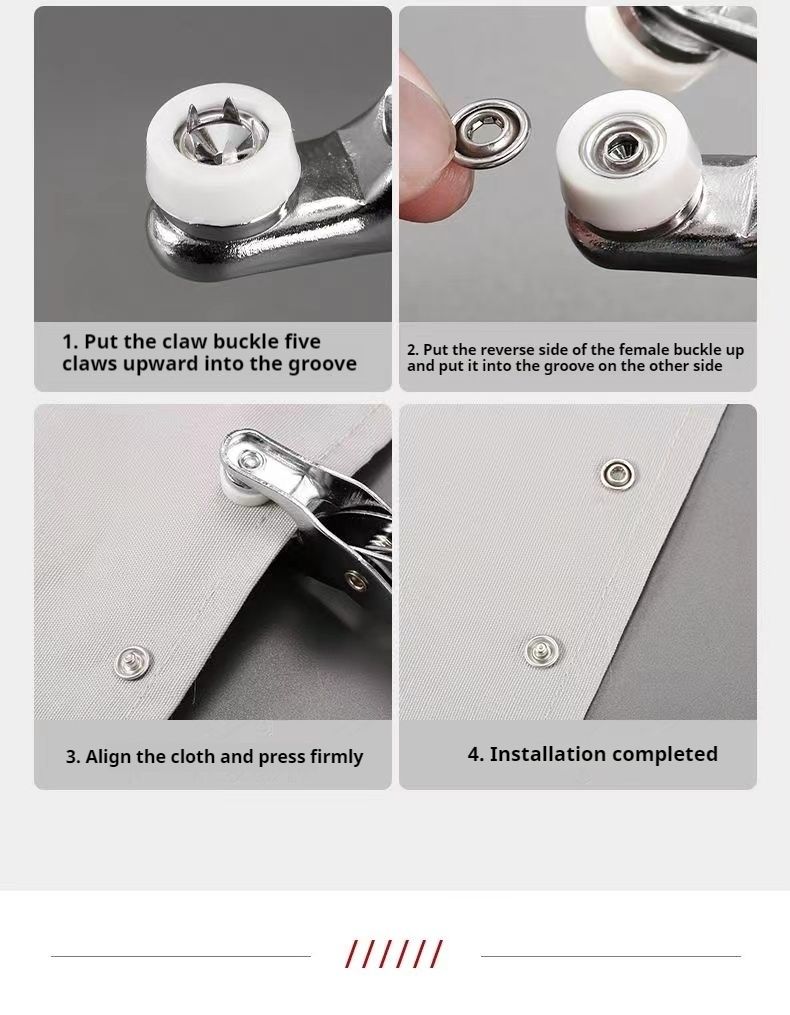 1. Put the claw buckle five claws upward into the groove

2. Put the reverse side of the female buckle up and put it into the groove on the other side

3. Align the cloth and press firmly

4. Installation completed

//////