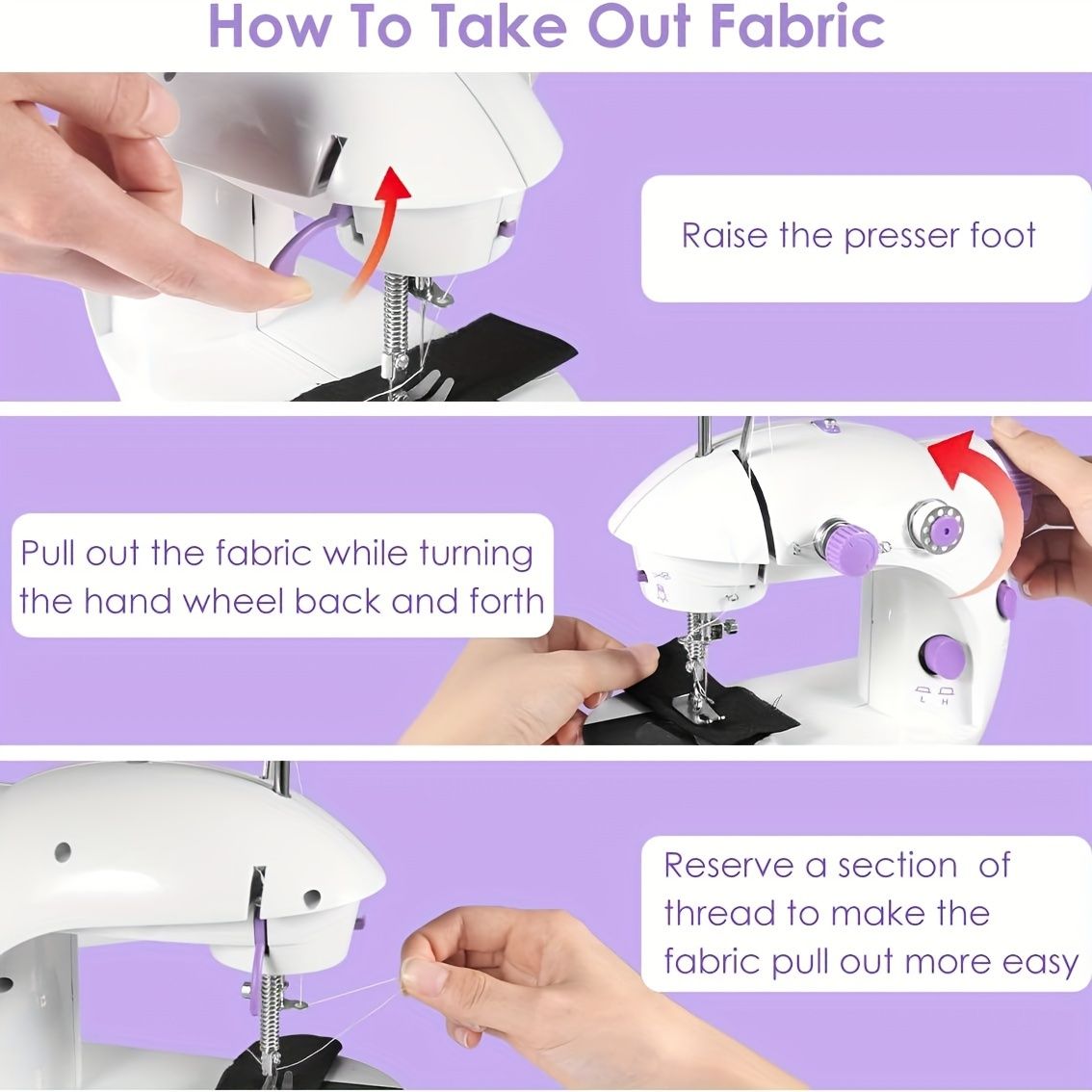 How To Take Out Fabric

Raise the presser foot

Pull out the fabric while turning the hand wheel back and forth

L H

Reserve a section of thread to make the fabric pull out more easy