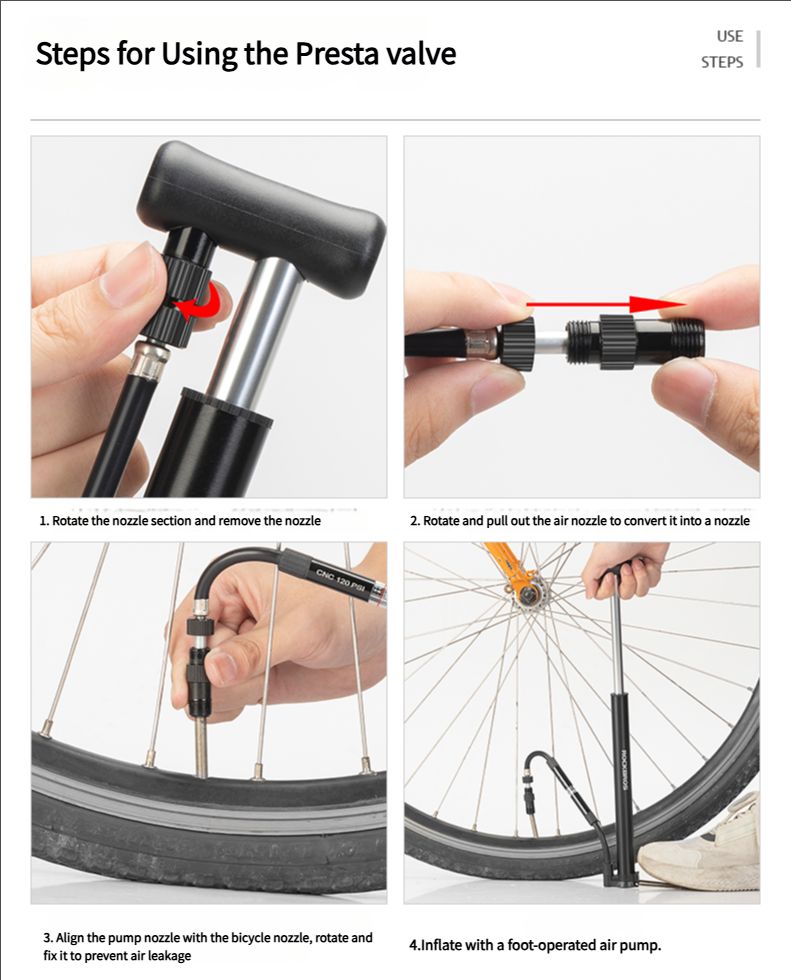 Steps for Using the Presta valve

USE STEPS

1. Rotate the nozzle section and remove the nozzle

2. Rotate and pull out the air nozzle to convert it into a nozzle

CNC 120 PSI

ROCKBROS

3. Align the pump nozzle with the bicycle nozzle, rotate and fix it to prevent air leakage

4.Inflate with a foot-operated air pump.