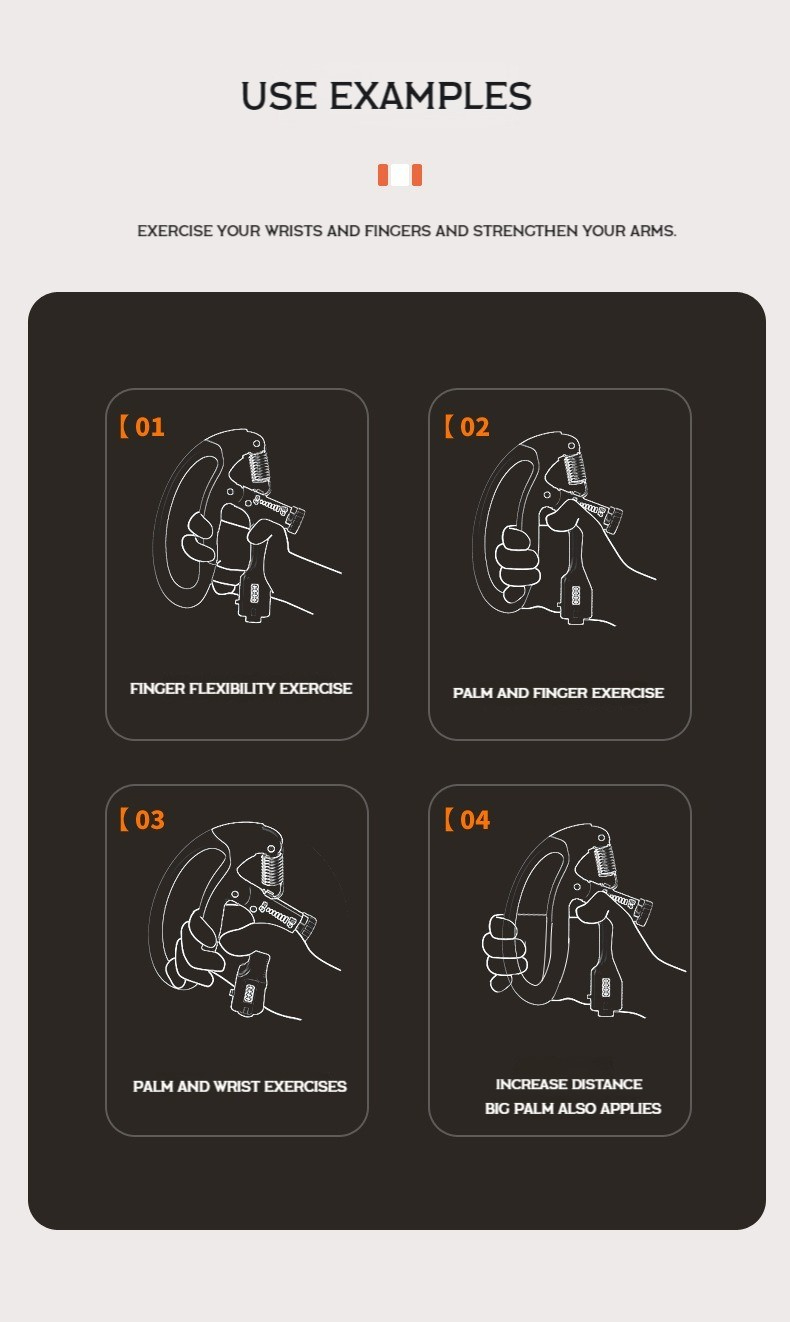 USE EXAMPLES

EXERCISE YOUR WRISTS AND FINGERS AND STRENGTHEN YOUR ARMS.

【01

FINGER FLEXIBILITY EXERCISE

【02

PALM AND FINGER EXERCISE

【03

PALM AND WRIST EXERCISES

【04

INCREASE DISTANCE
BIG PALM ALSO APPLIES