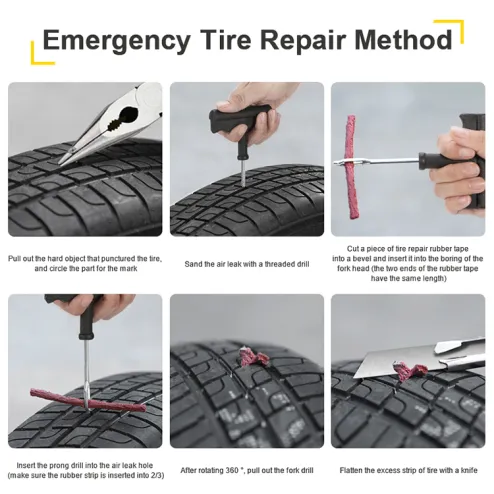 Emergency Tire Repair Method

Pull out the hard object that punctured the tire, and circle the part for the mark

Sand the air leak with a threaded drill

Cut a piece of tire repair rubber tape into a bevel and insert it into the boring of the fork head (the two ends of the rubber tape have the same length)

Insert the prong drill into the air leak hole (make sure the rubber strip is inserted into 2/3)

After rotating 360 °, pull out the fork drill

Flatten the excess strip of tire with a knife