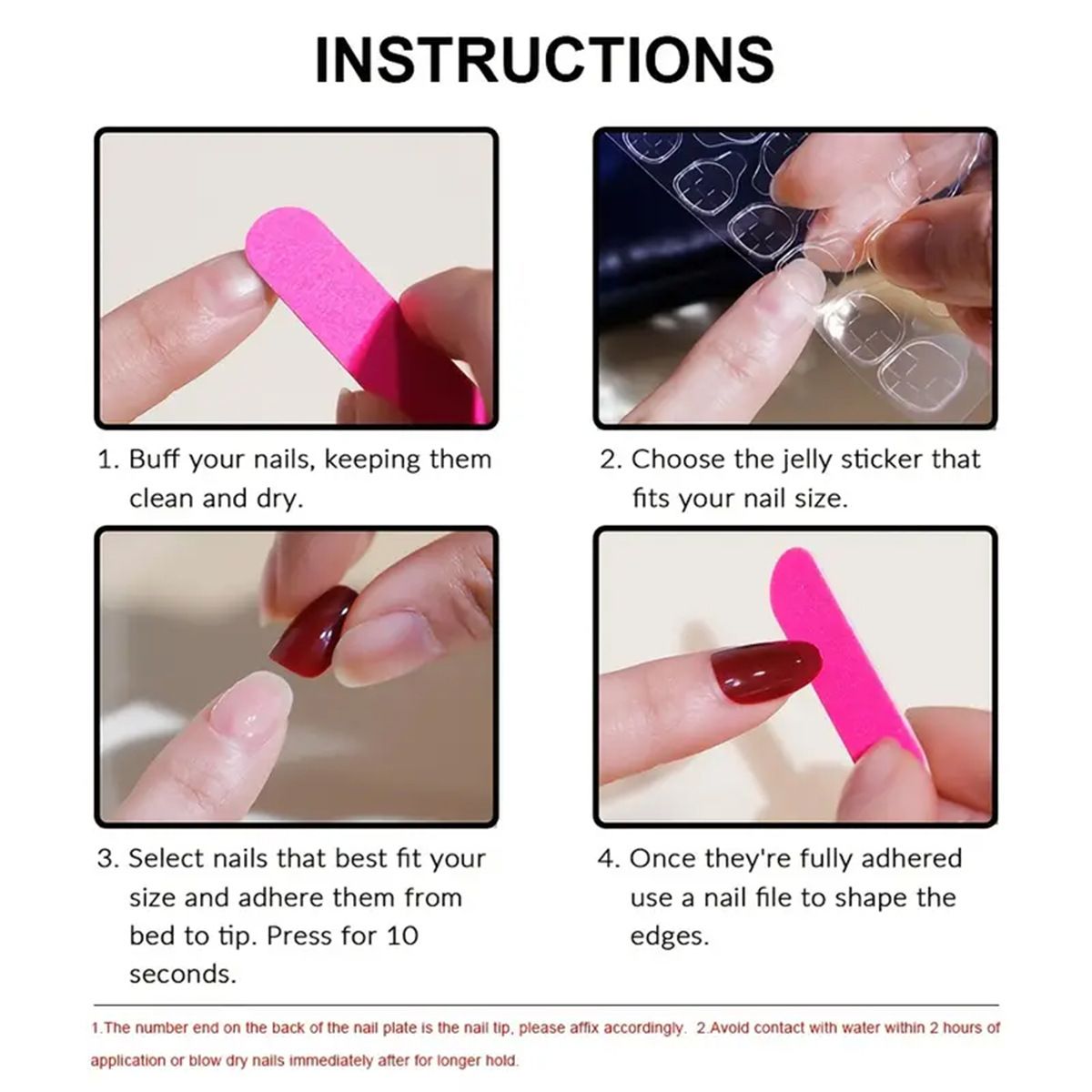 INSTRUCTIONS

1. Buff your nails, keeping them clean and dry.

2. Choose the jelly sticker that fits your nail size.

3. Select nails that best fit your size and adhere them from bed to tip. Press for 10 seconds.

4. Once they're fully adhered use a nail file to shape the edges.

1.The number end on the back of the nail plate is the nail tip, please affix accordingly. 2.Avoid contact with water within 2 hours of application or blow dry nails immediately after for longer hold.